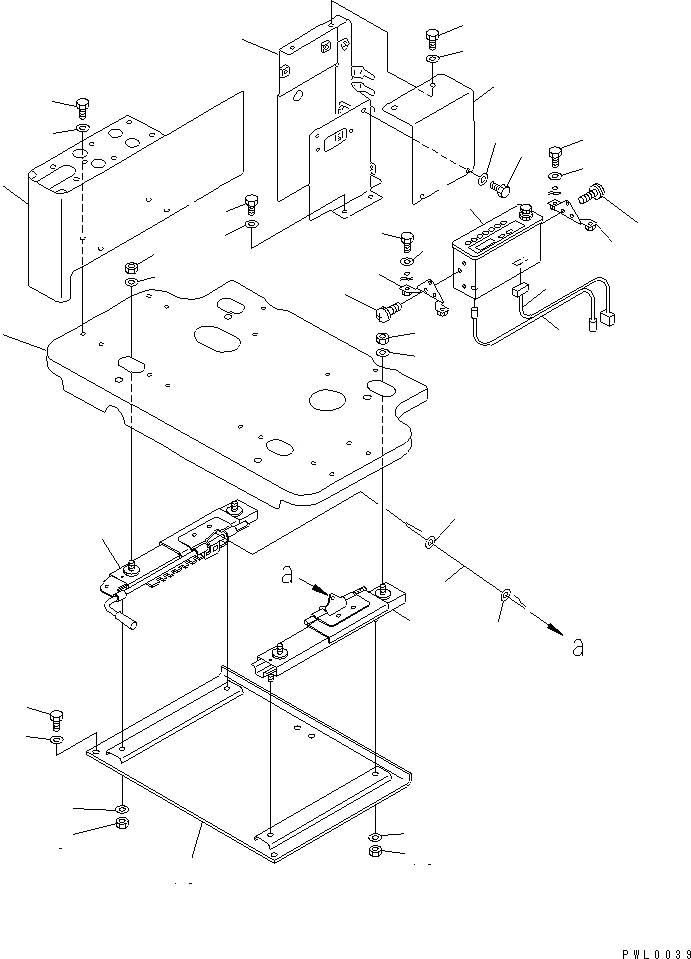 a

a

PWL0039