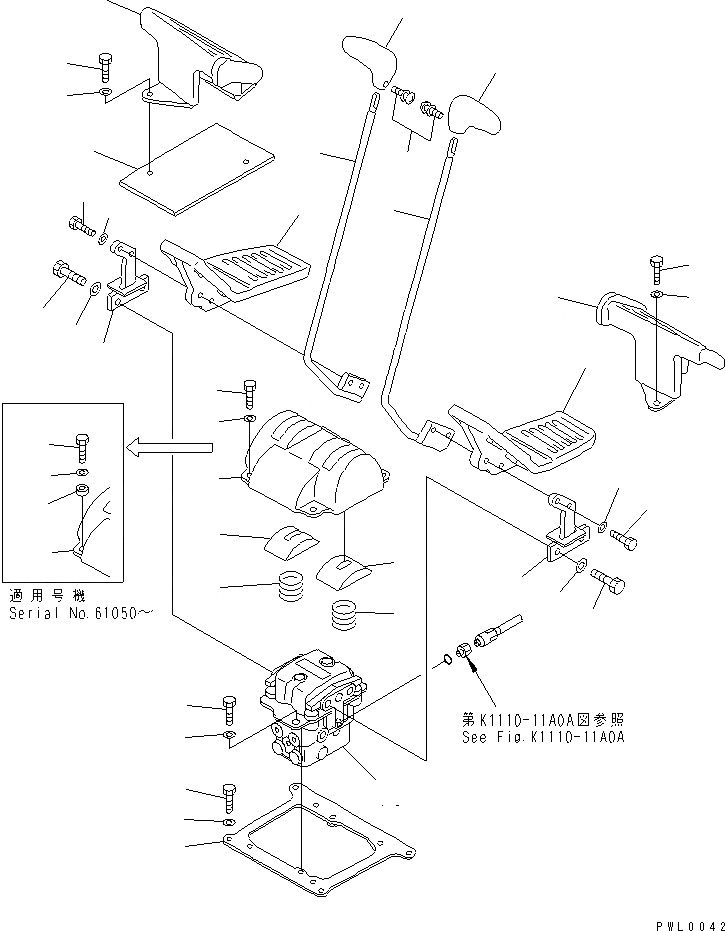 適用号機
Serial No.61050～

第K1110-11A0A図参照
See Fig.K1110-11A0A

PWL0042