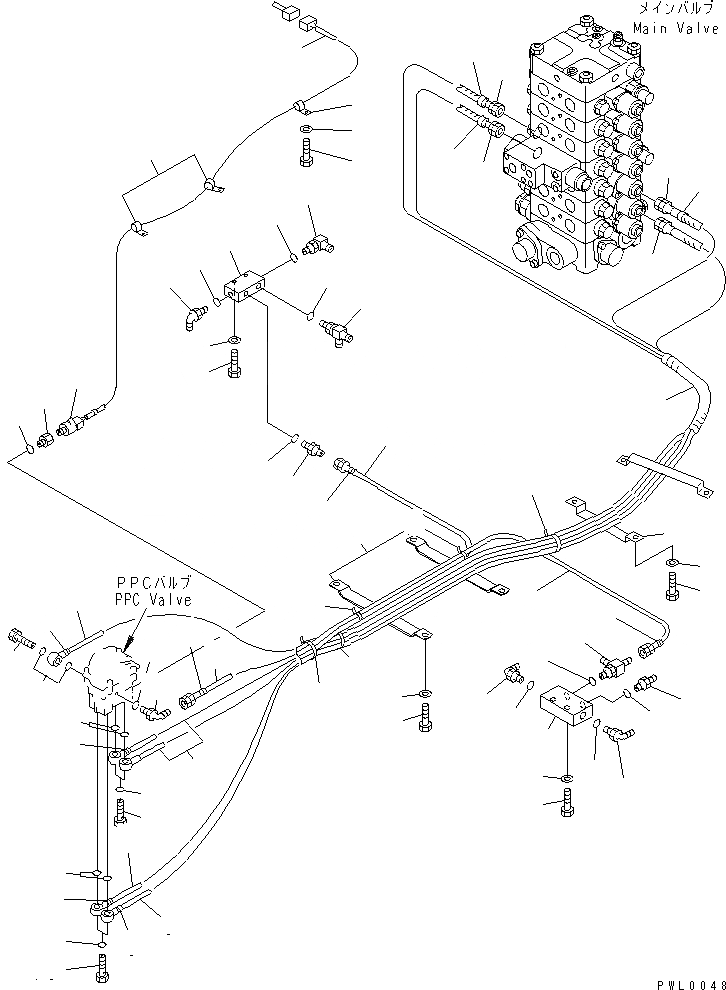 メインバルブ
Main Valve

PPCバルブ
PPC Valve

PWL0048