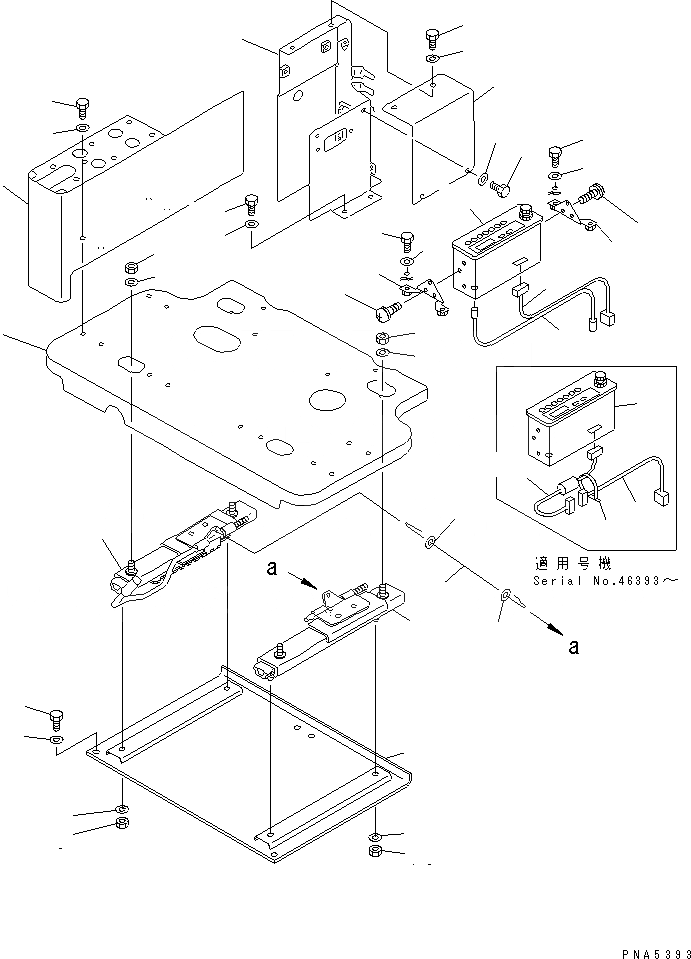 a

a

適用号機
Serial No.46393～

PNA5393