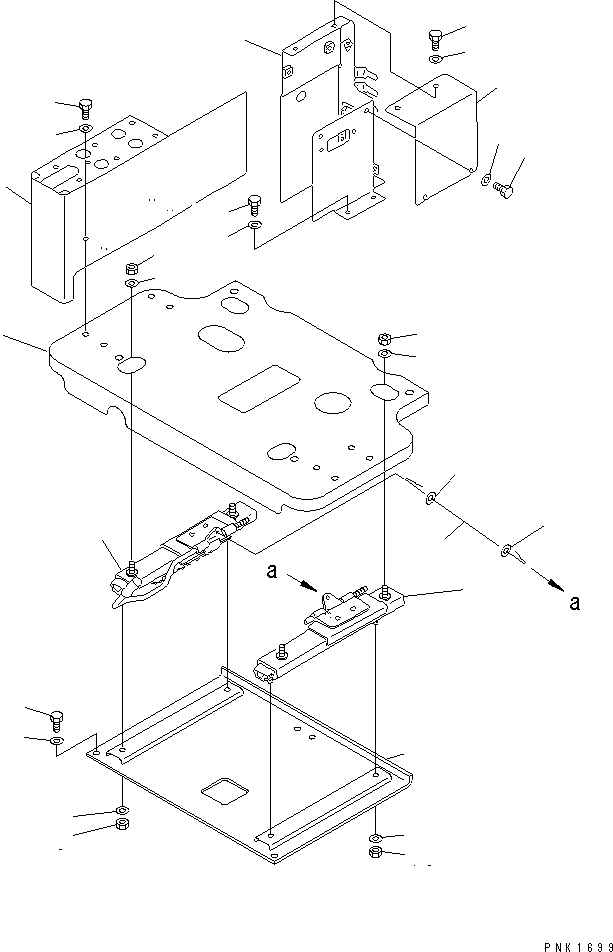 a
a
PNK1699