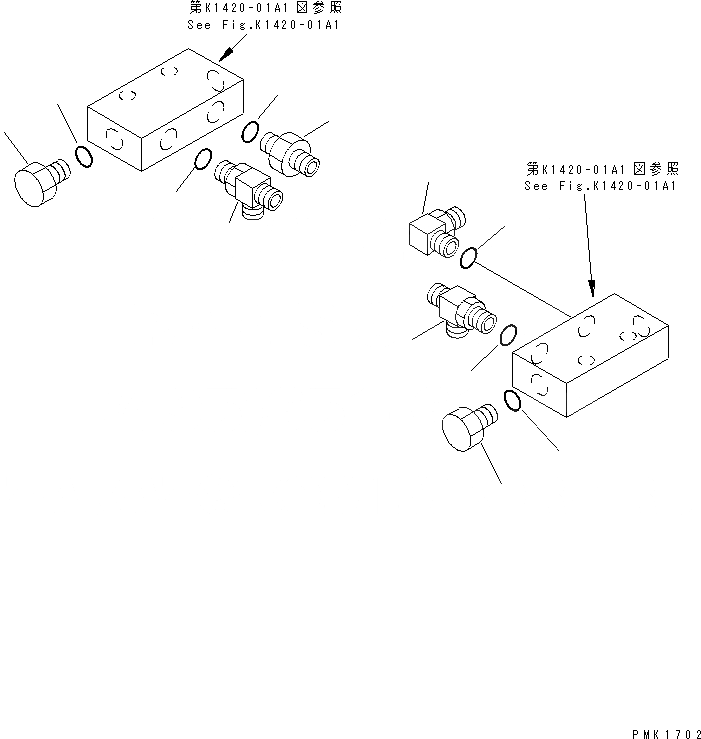 第K1420-01A1 図参照
See Fig.K1420-01A1

第K1420-01A1 図参照
See Fig.K1420-01A1

PMK1702