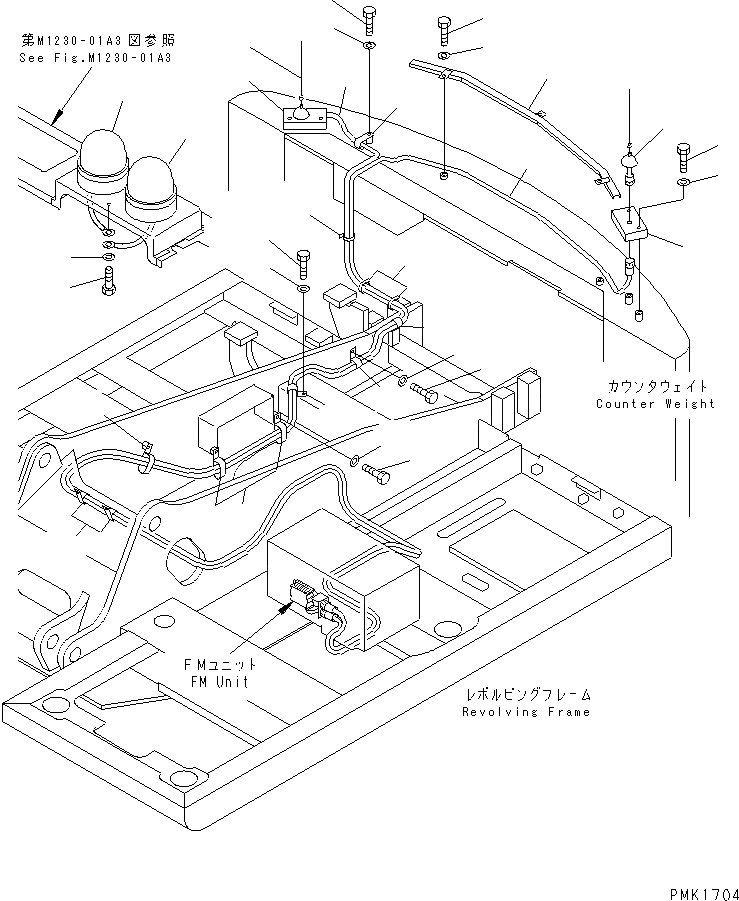 第M1230-01A3 図参照
See Fig.M1230-01A3

カウンタウェイト
Counter Weight

FMユニット
FM Unit

レボルビングフレーム
Revolving Frame

PMK1704