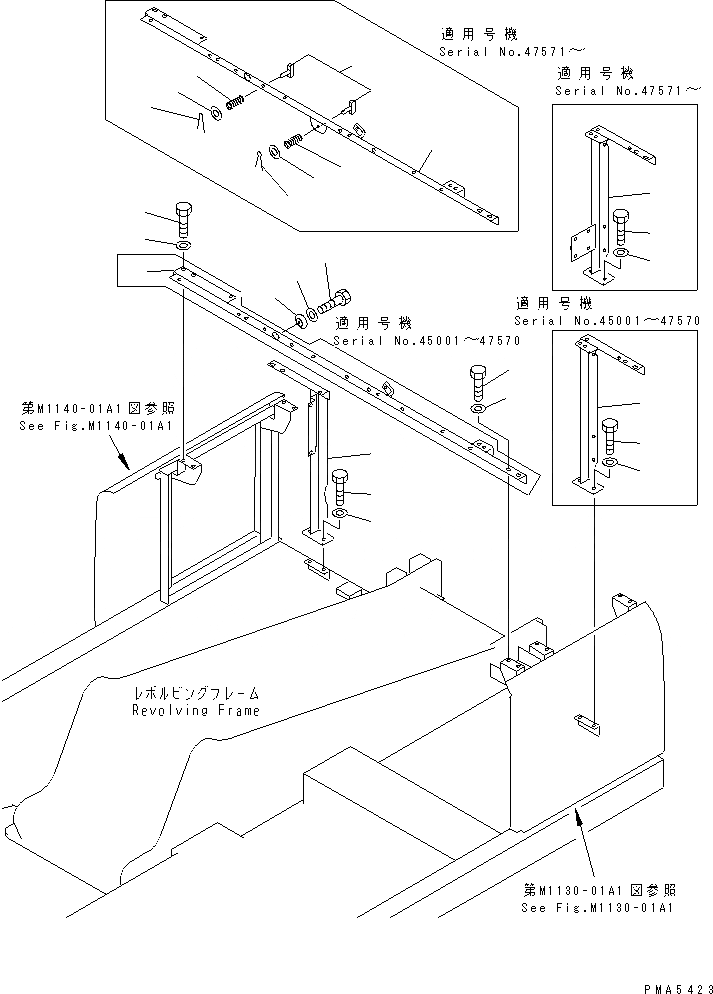 適用号機
Serial No.47571～

適用号機
Serial No.47571～

適用号機
Serial No.45001～47570

適用号機
Serial No.45001～47570

第M1140-01A1図参照
See Fig.M1140-01A1

レボルビングフレーム
Revolving Frame

第M1130-01A1図参照
See Fig.M1130-01A1

PMA5423