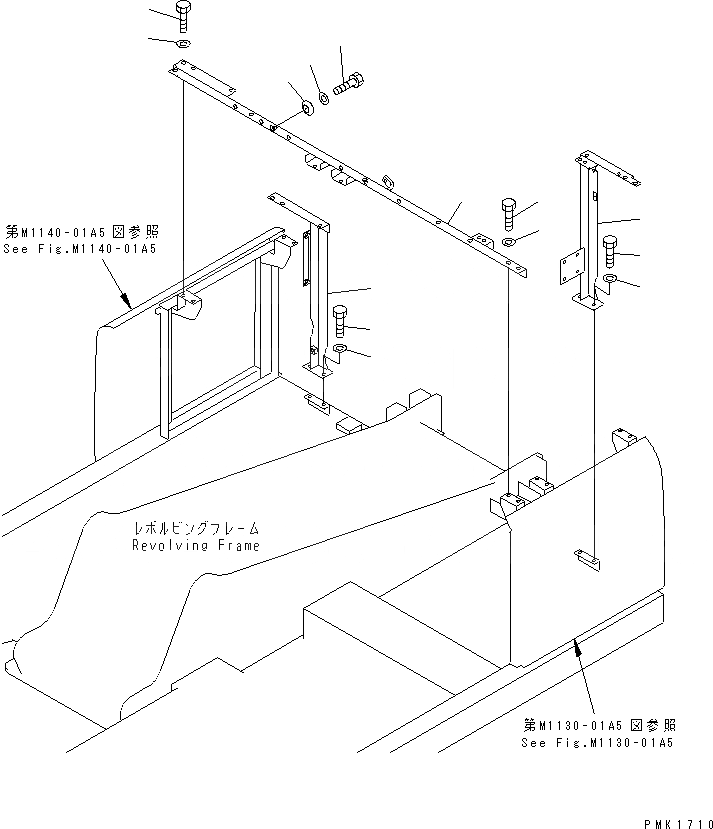 第M1140-01A5 図参照
See Fig.M1140-01A5

レボルビングフレーム
Revolving Frame

第M1130-01A5 図参照
See Fig.M1130-01A5

PMK1710