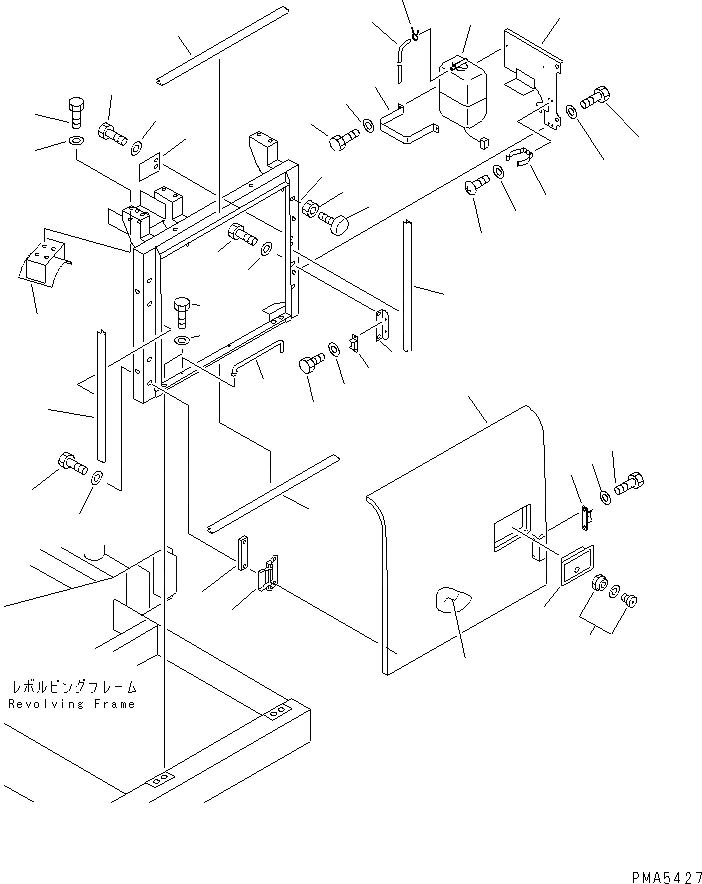 レボルビングフレーム
Revolving Frame

PMA5427