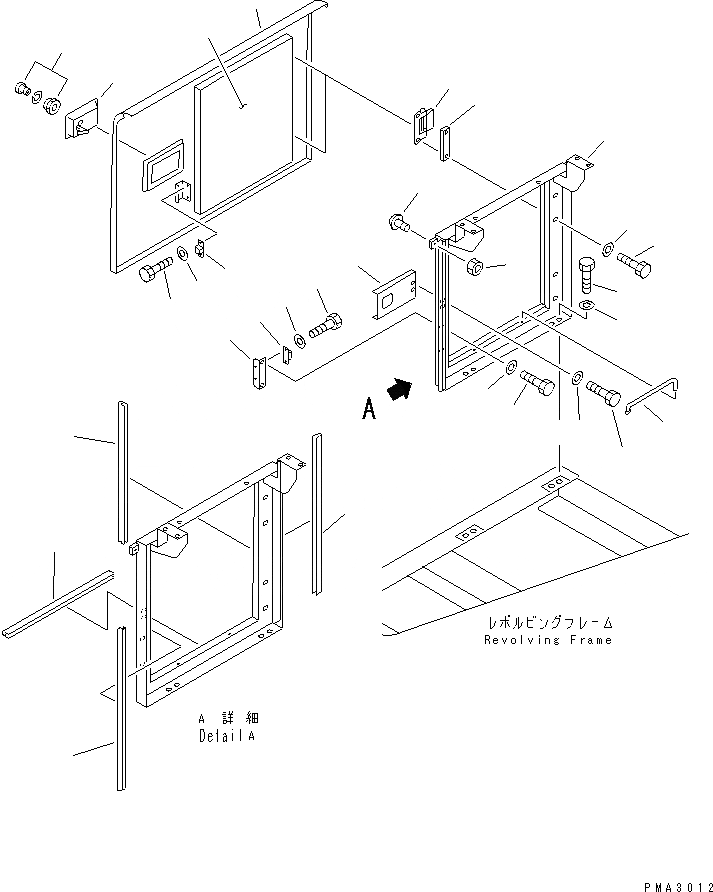 A

レボルビングフレーム
Revolving Frame

A 詳細
Detail A

PMA3012