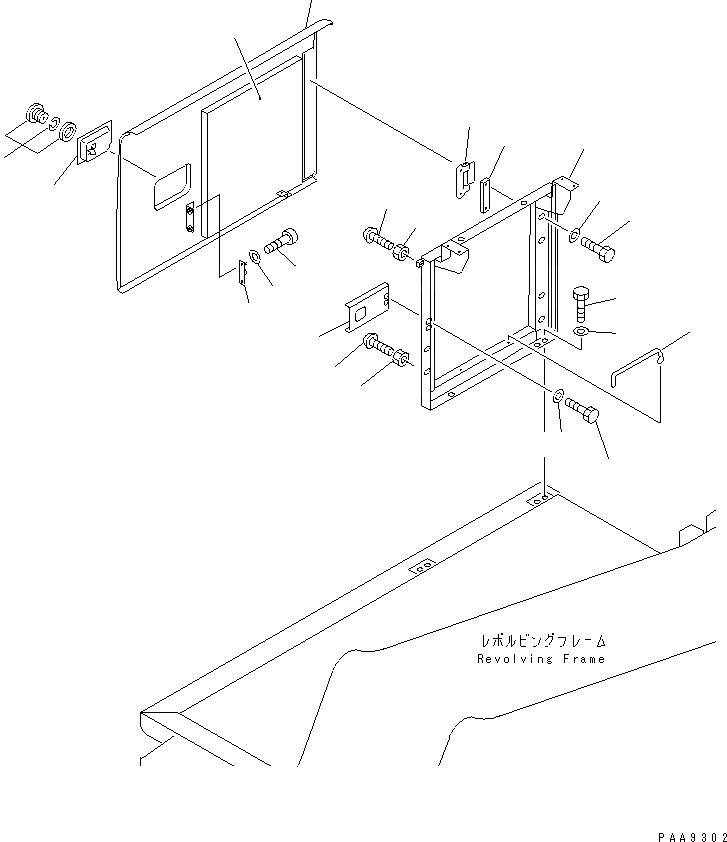 レボルビングフレーム
Revolving Frame

PAA9302