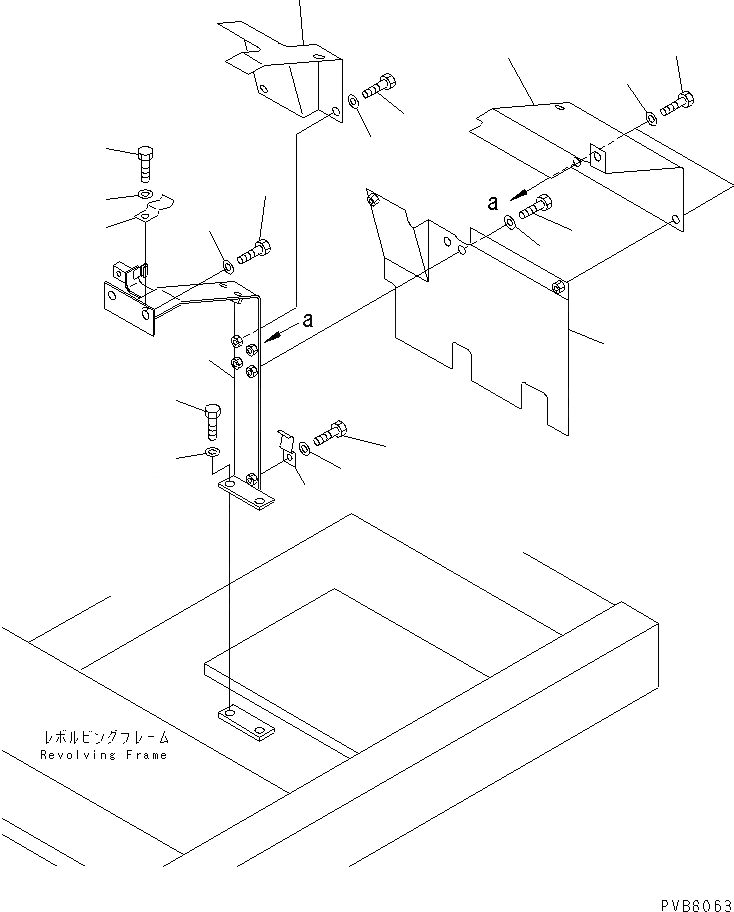 a

a

レボルビングフレーム
Revolving Frame

PVB8063