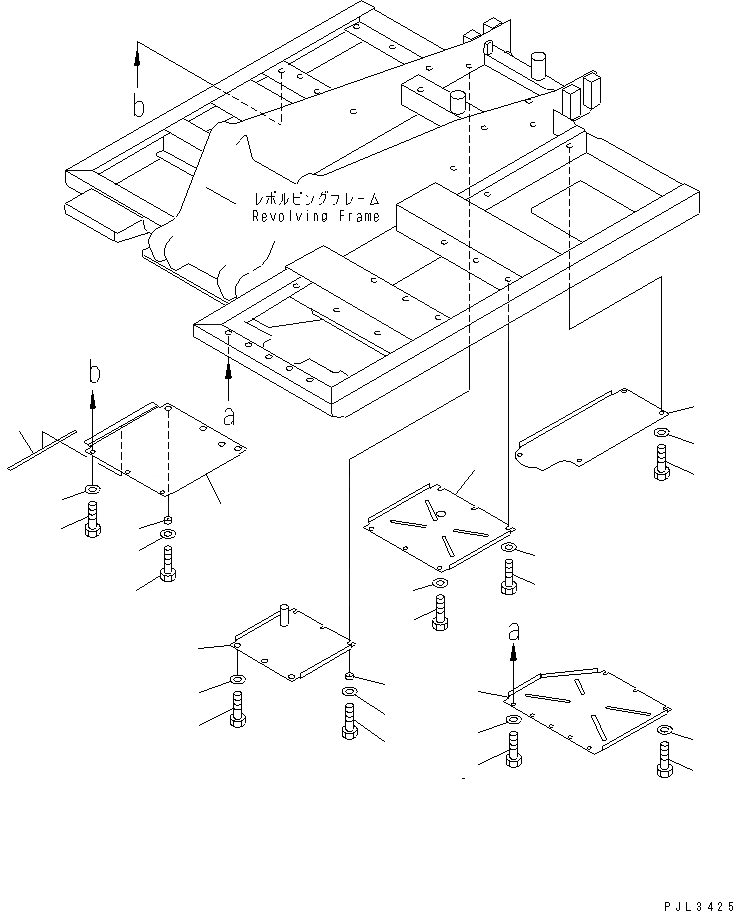 b

レボルビングフレーム
Revolving Frame

b

a

a

PJL3425