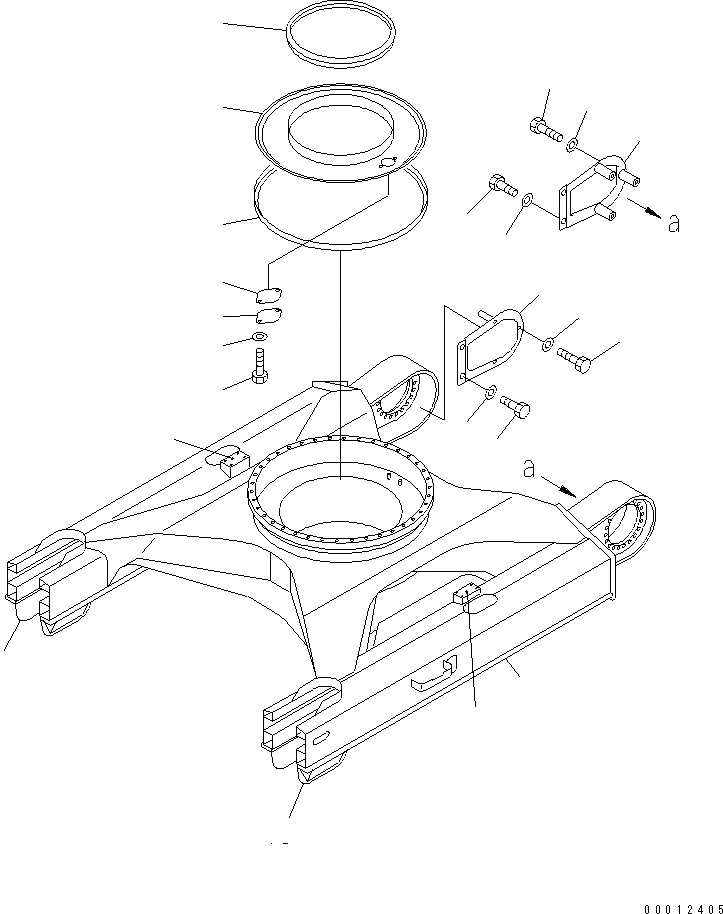 a

a

00012405