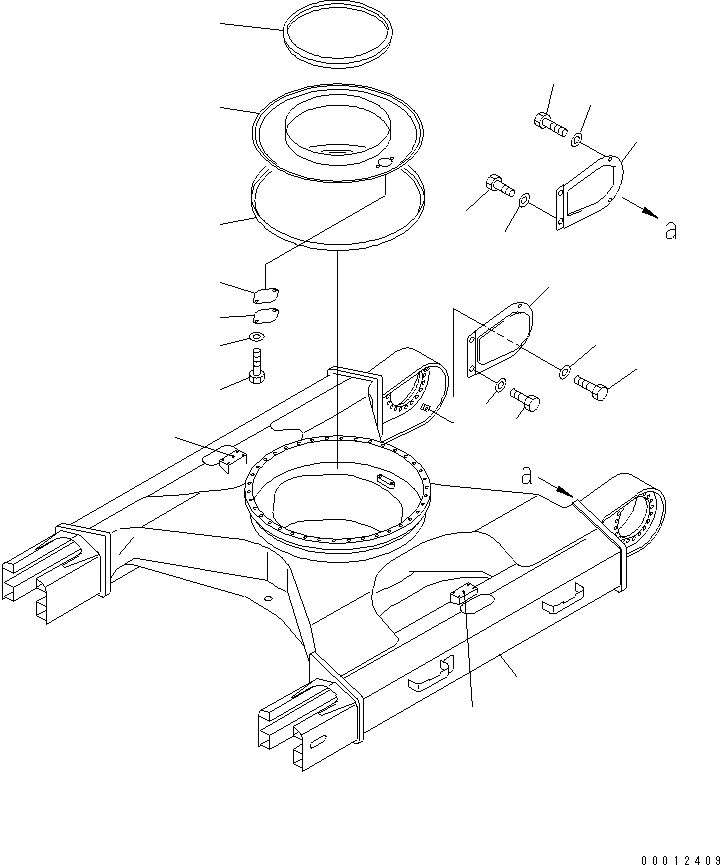 a

a

00012409