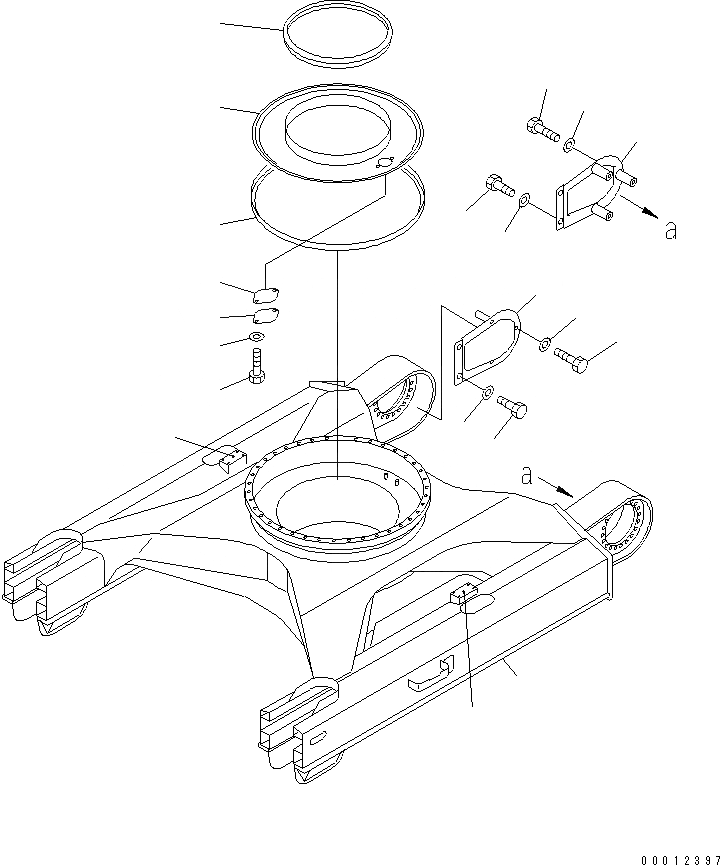 a

a

00012397