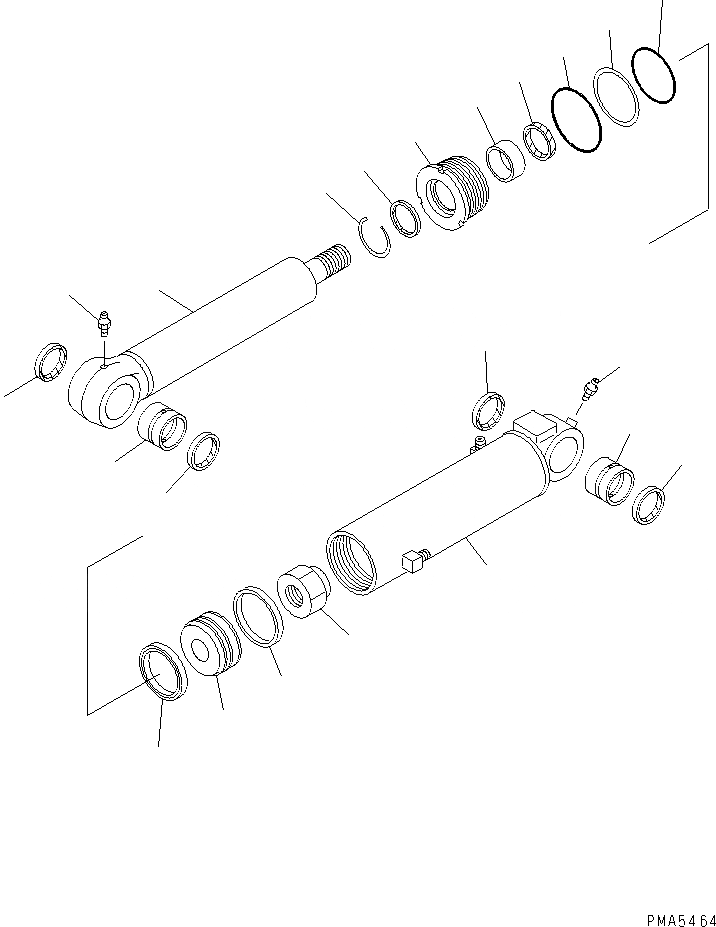 PMA5464