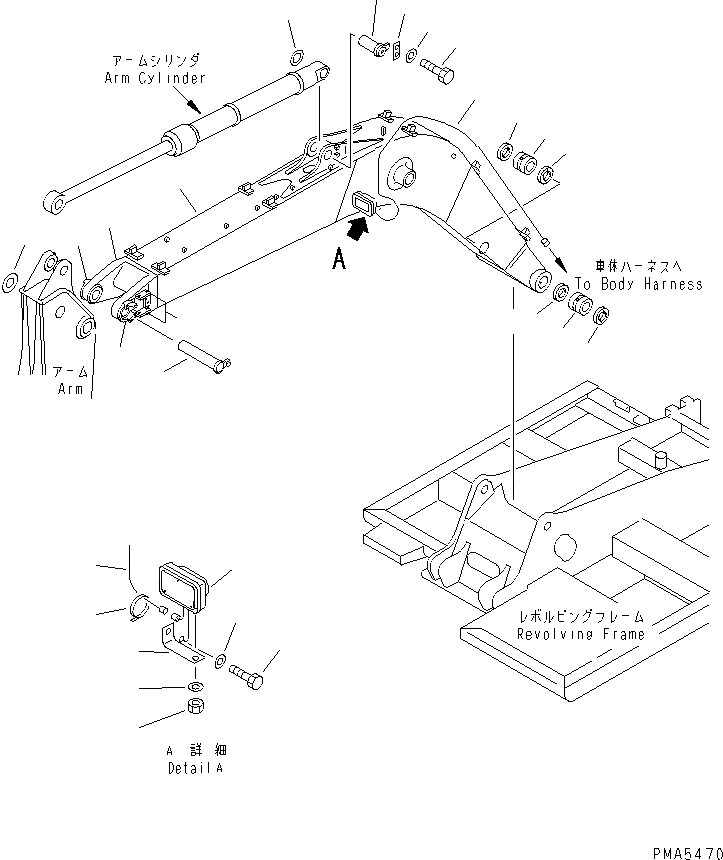 アームシリンダ
Arm Cylinder

A

車体ハーネスへ
To Body Harness

アーム
Arm

レボルビングフレーム
Revolving Frame

A 詳細
Detail A

PMA5470