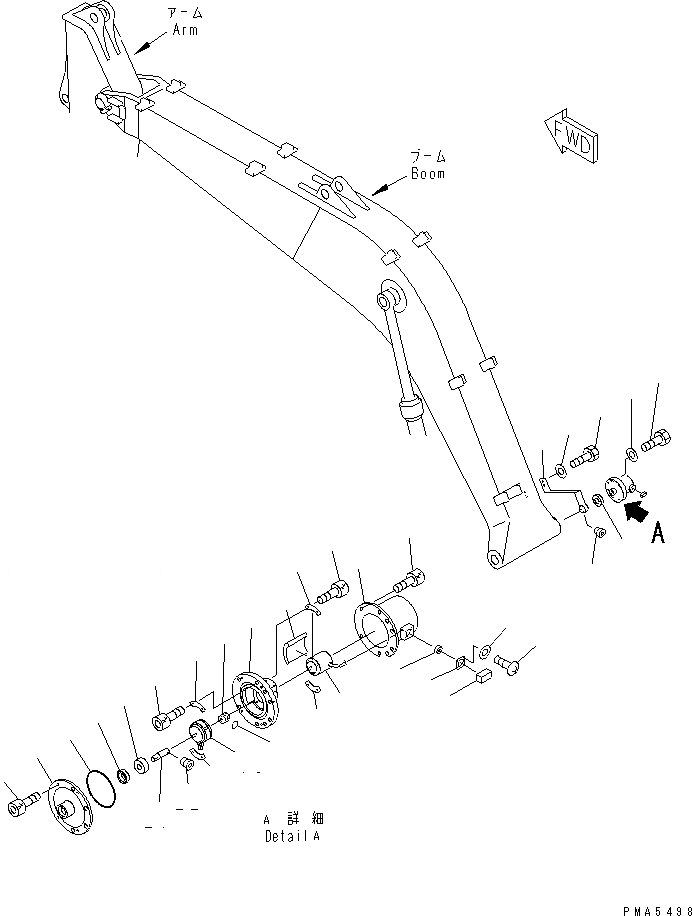 アーム
Arm

FWD

ブーム
Boom

A

A 詳細
Detail A

PMA5498