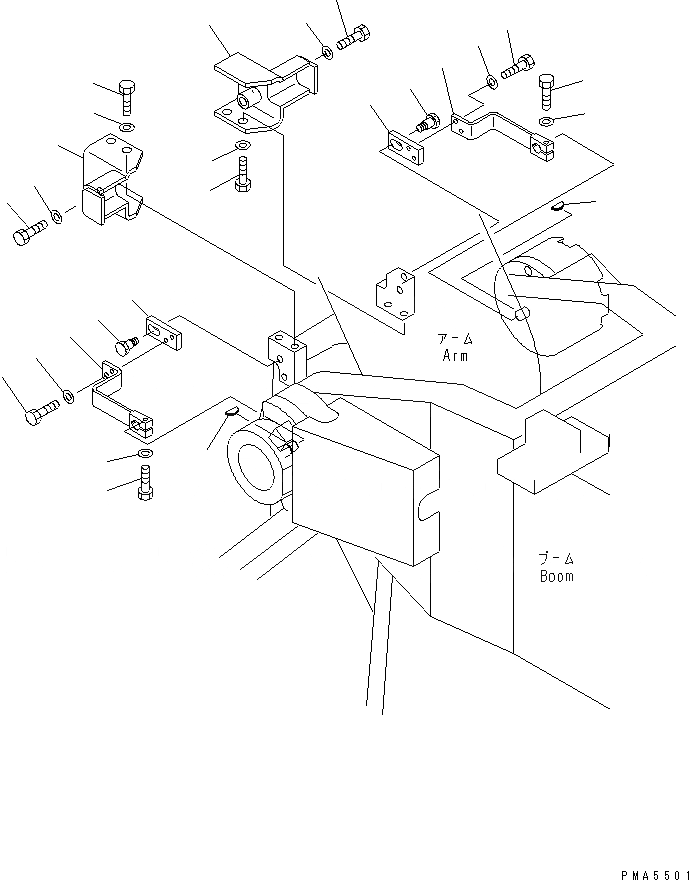 アーム
Arm

ブーム
Boom

PMA5501