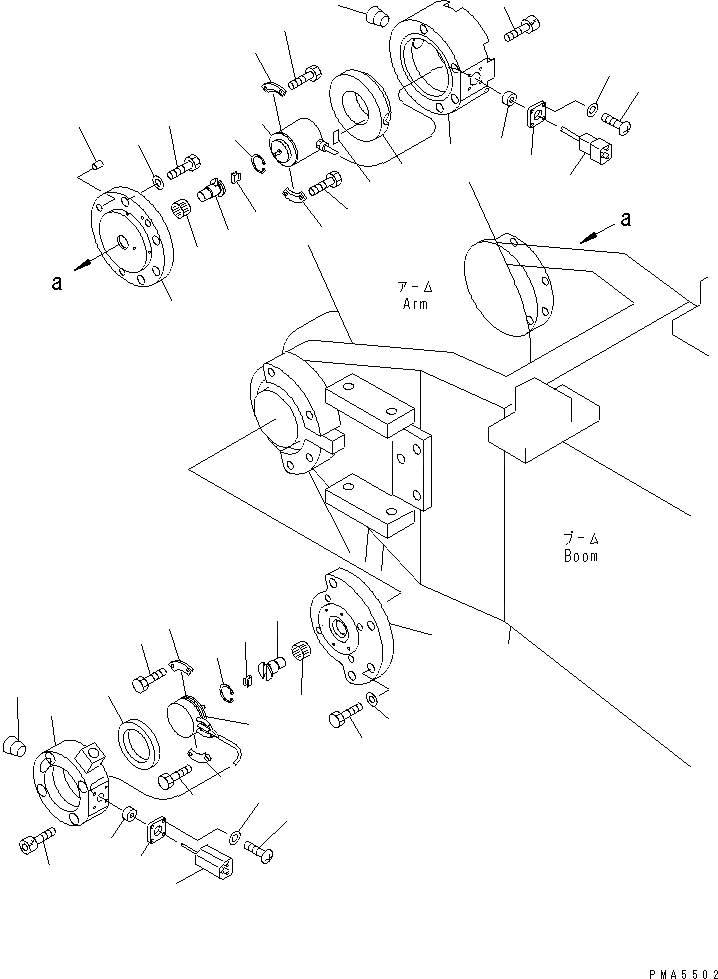 a

a

アーム
Arm

ブーム
Boom

PMA5502