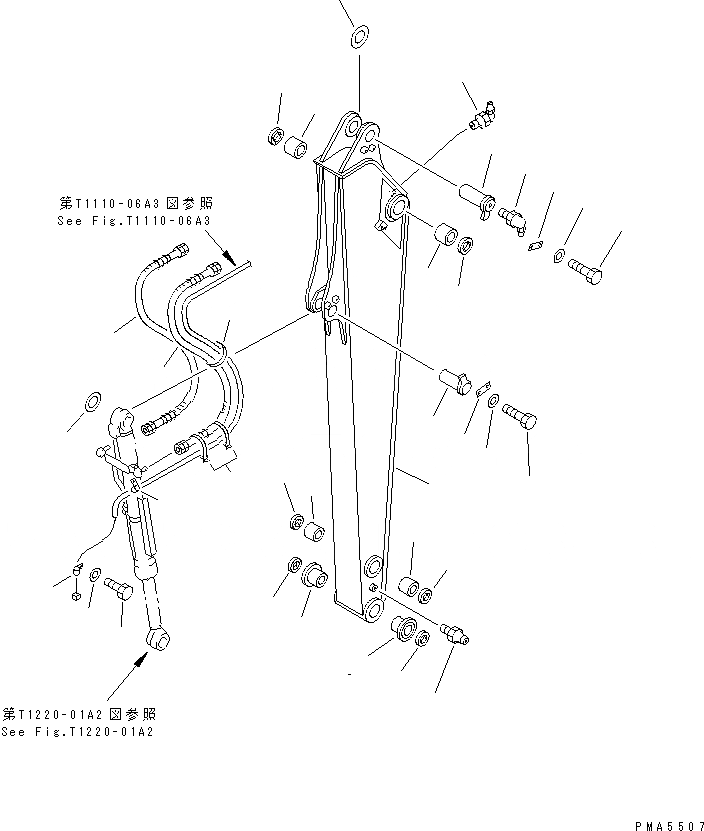 第T1110-06A3 図参照
See Fig.T1110-06A3

第T1220-01A2 図参照
See Fig.T1220-01A2

PMA5507