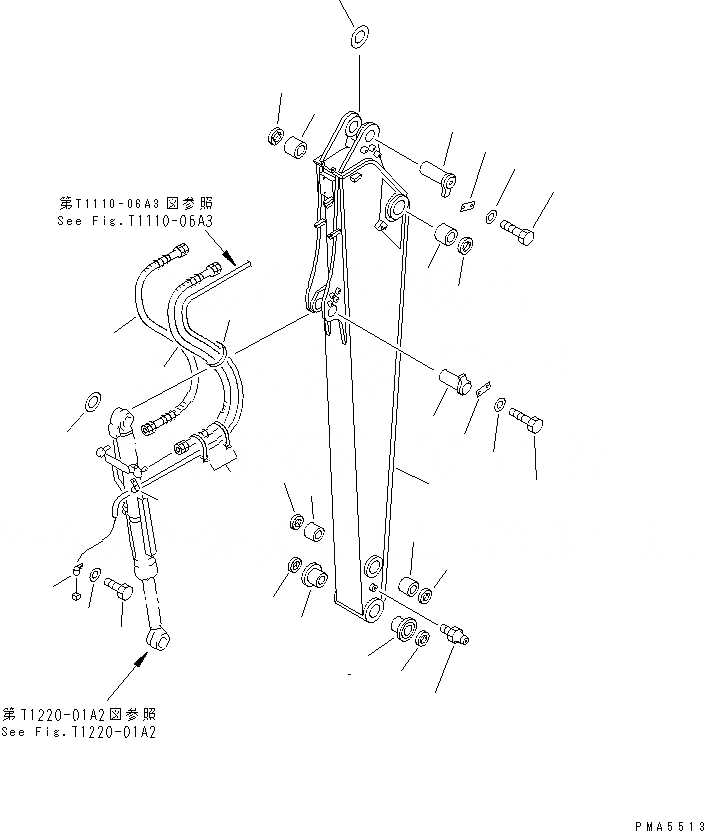 第T1110-06A3図参照
See Fig.T1110-06A3

第T1220-01A2図参照
See Fig.T1220-01A2

PMA5513