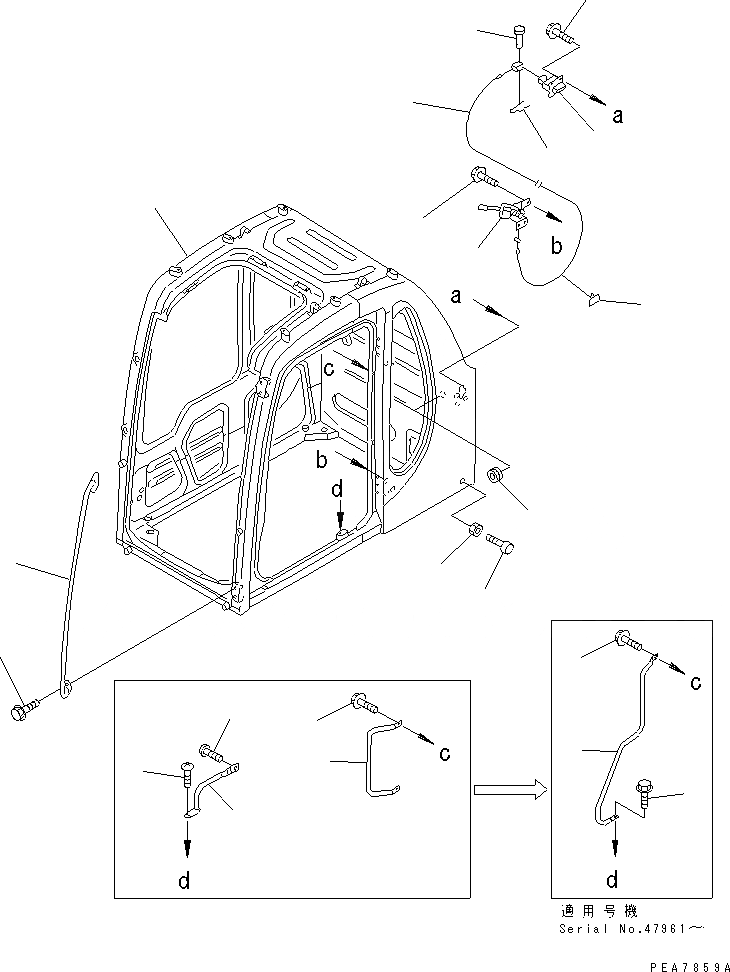 a
b
a
c
b
d
c
d
c
d
適用号機
Serial No.47961～
PEA7859A