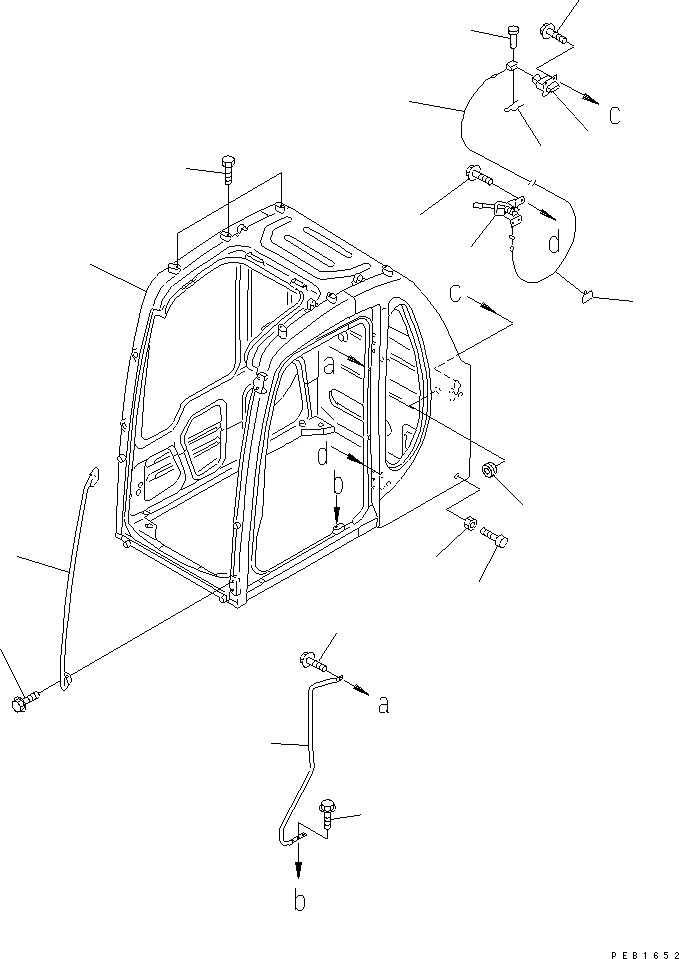 c
d
c
a
d
b
a
b
PEB1652