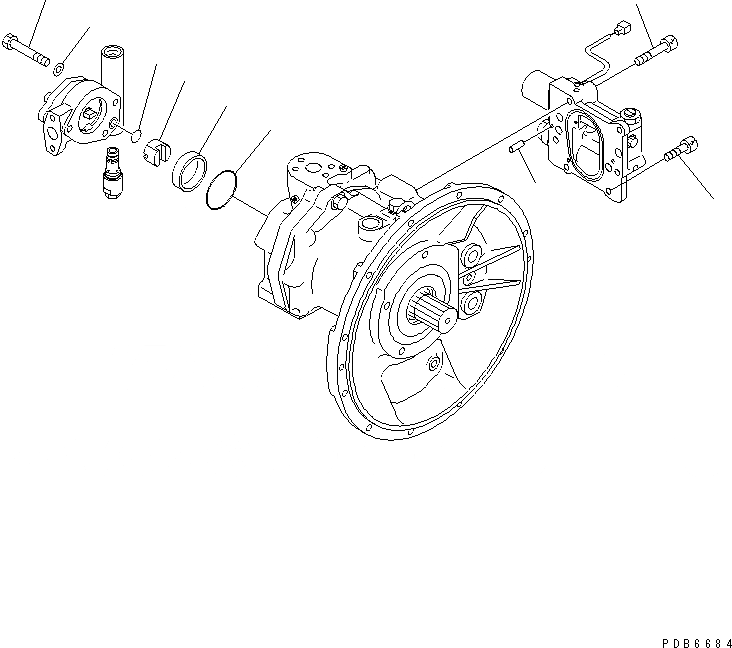 PDB6684