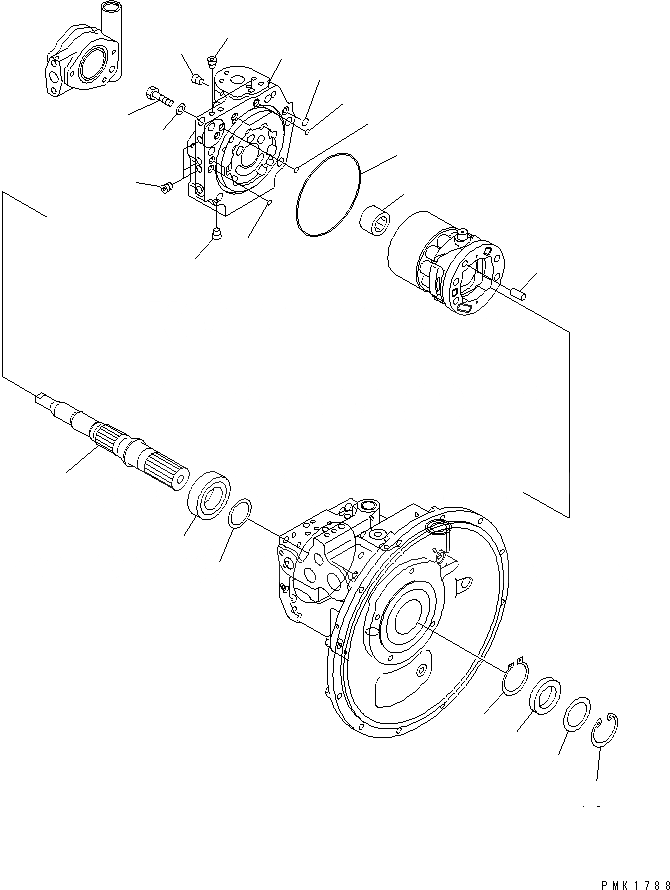 PMK1788