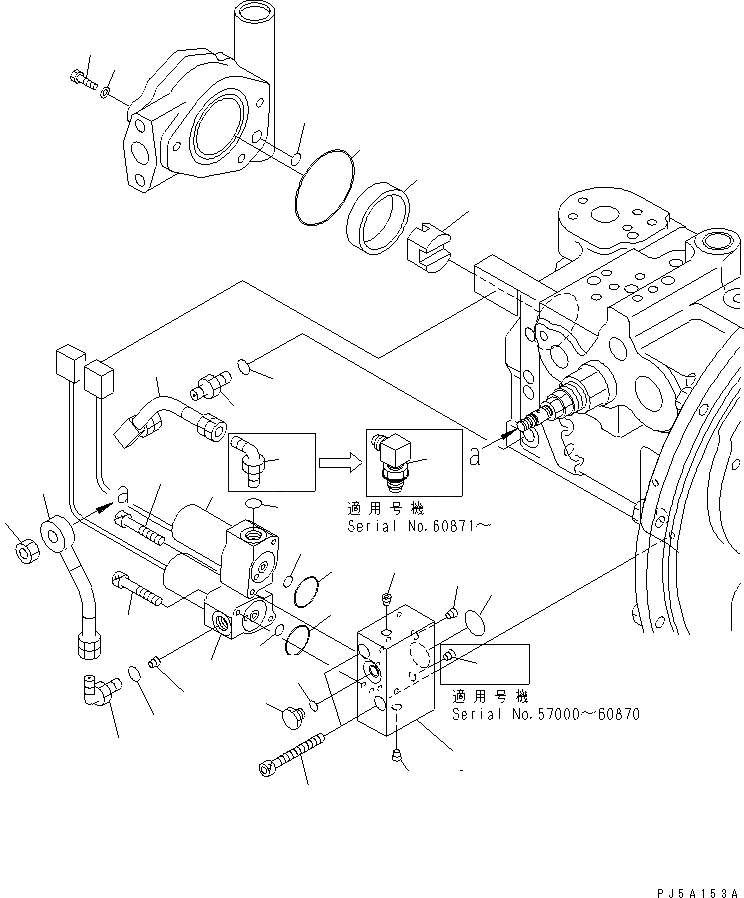 a

a

適用号機
Serial No.60871~

適用号機
Serial No.57000~60870

PJ5A153A