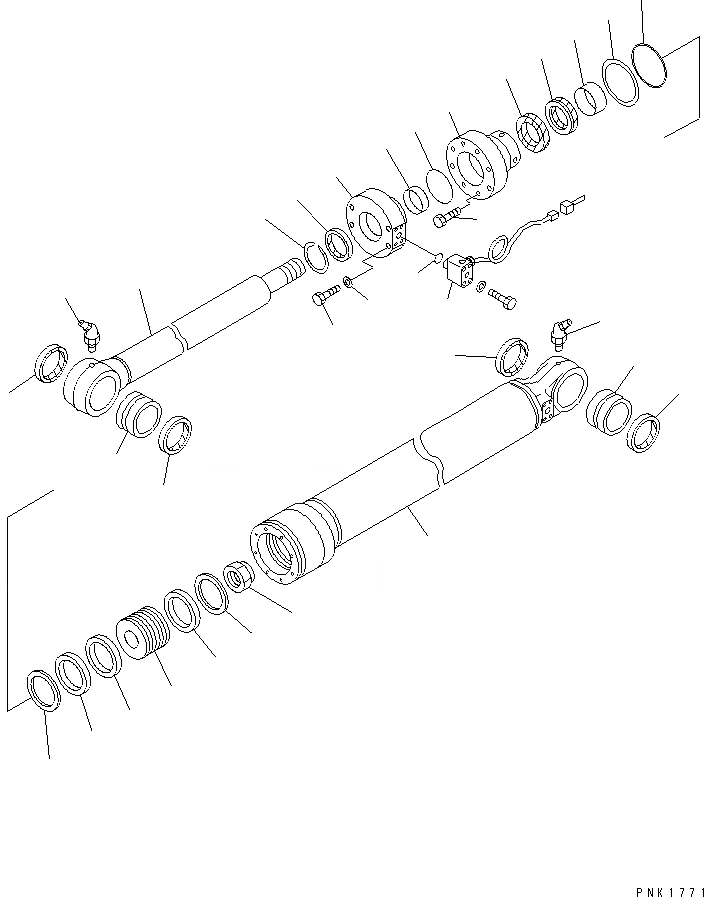 PNK1771