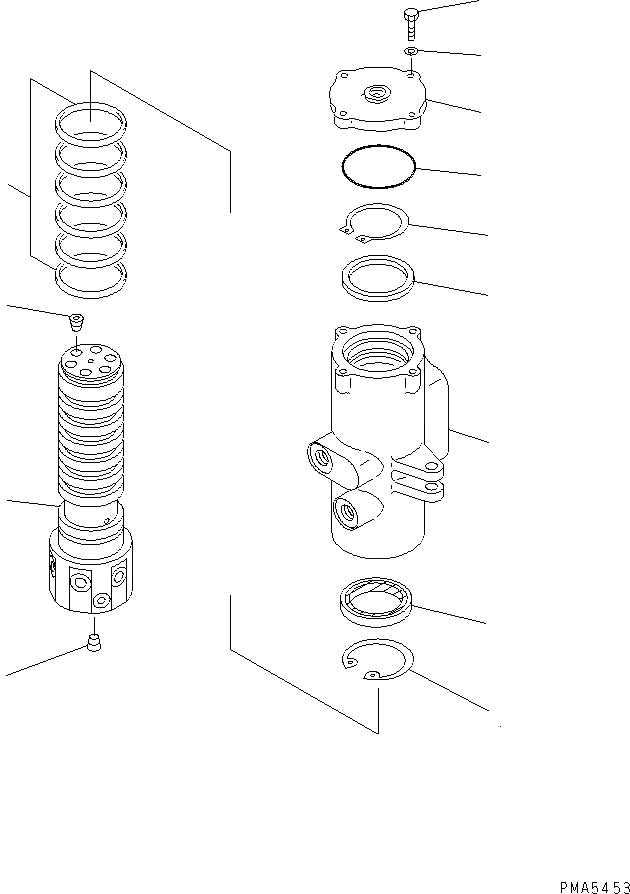 PMA5453