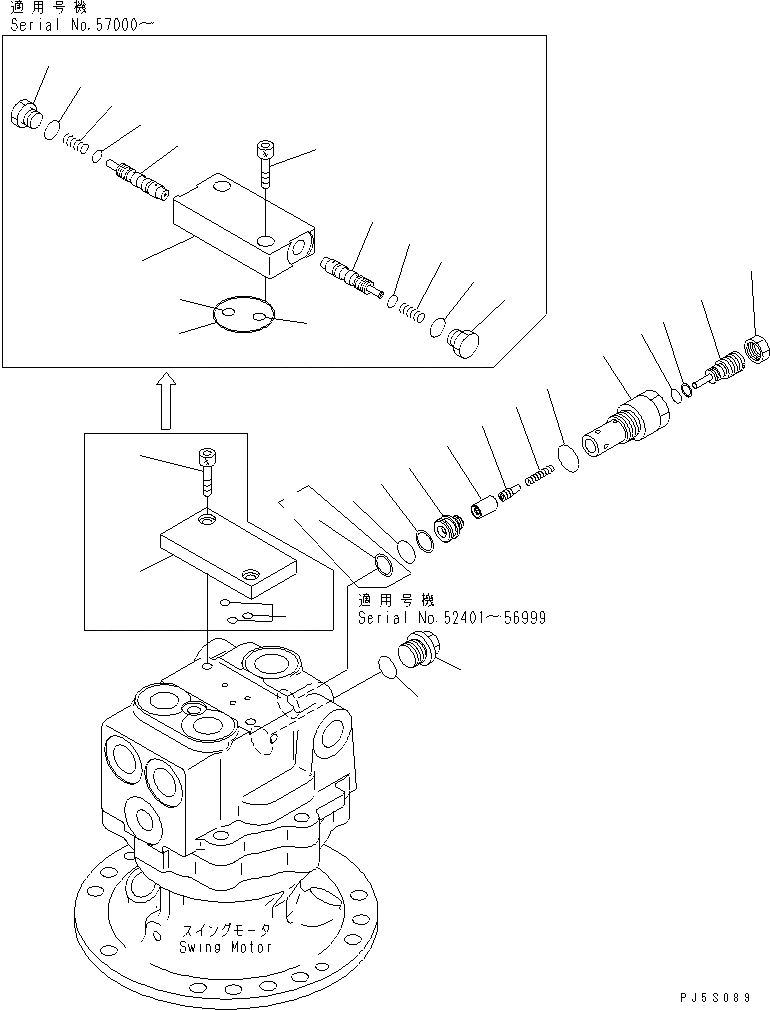 適用号機
Serial No.57000~

適用号機
Serial No.52401~56999

スイングモータ
Swing Motor

PJ5S089