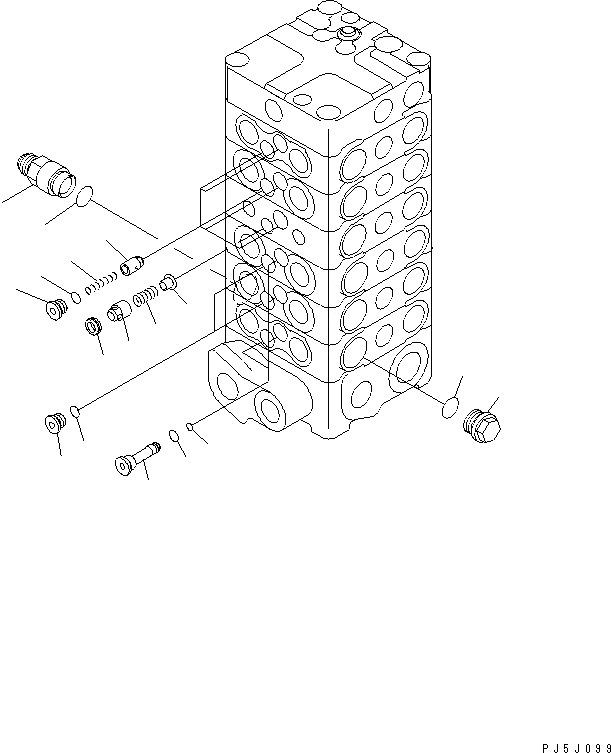 PJ5J099