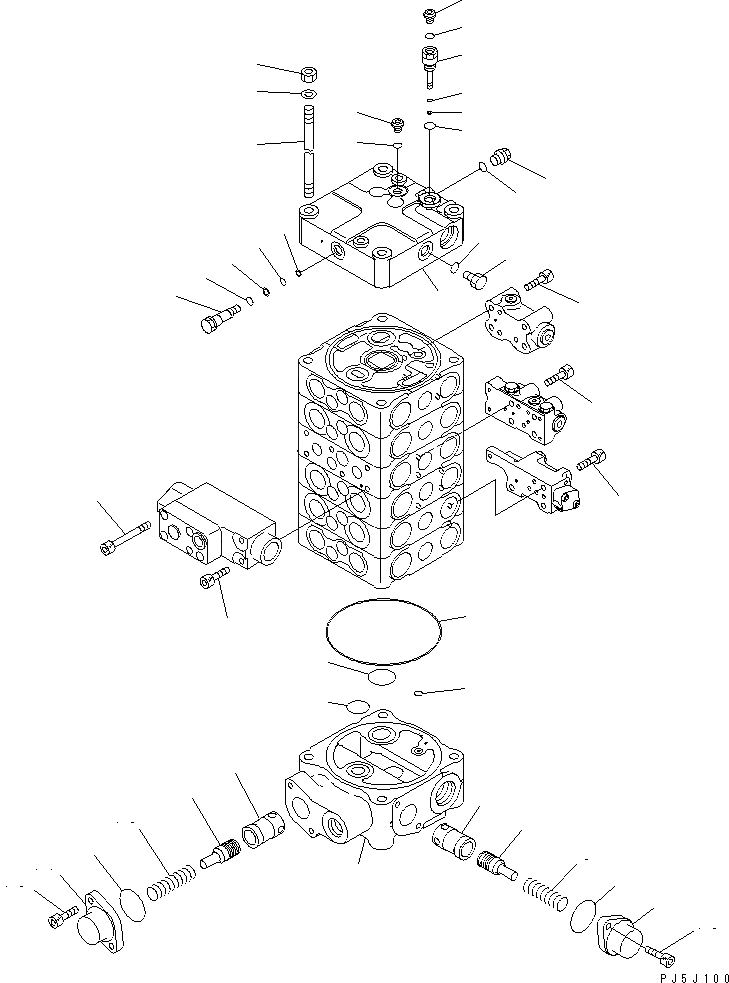 PJ5J100