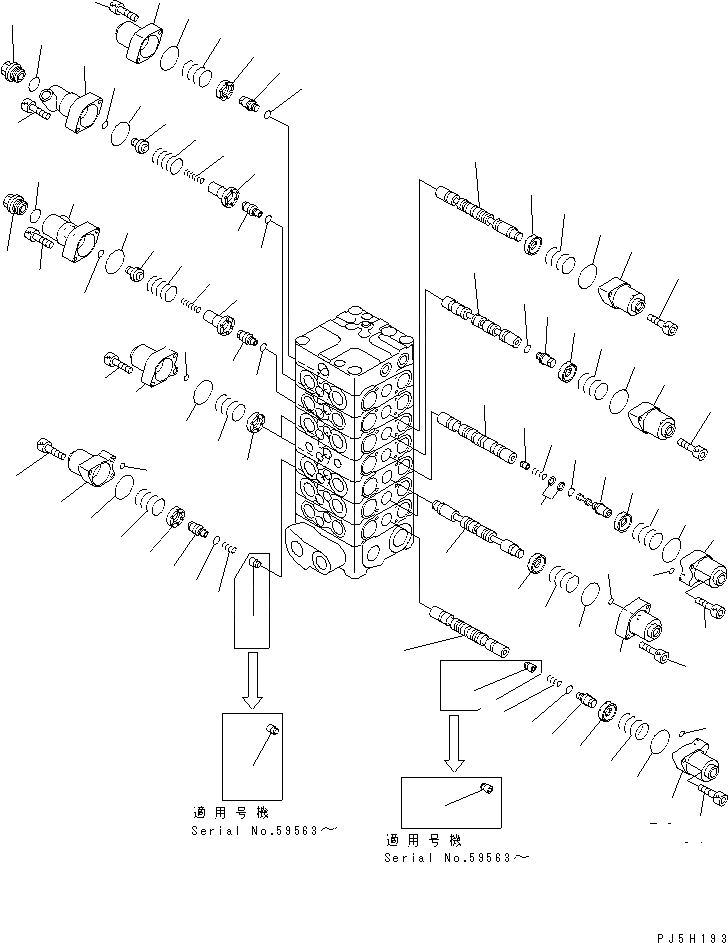 適用号機
Serial No.59563～

適用号機
Serial No.59563～

PJ5H193