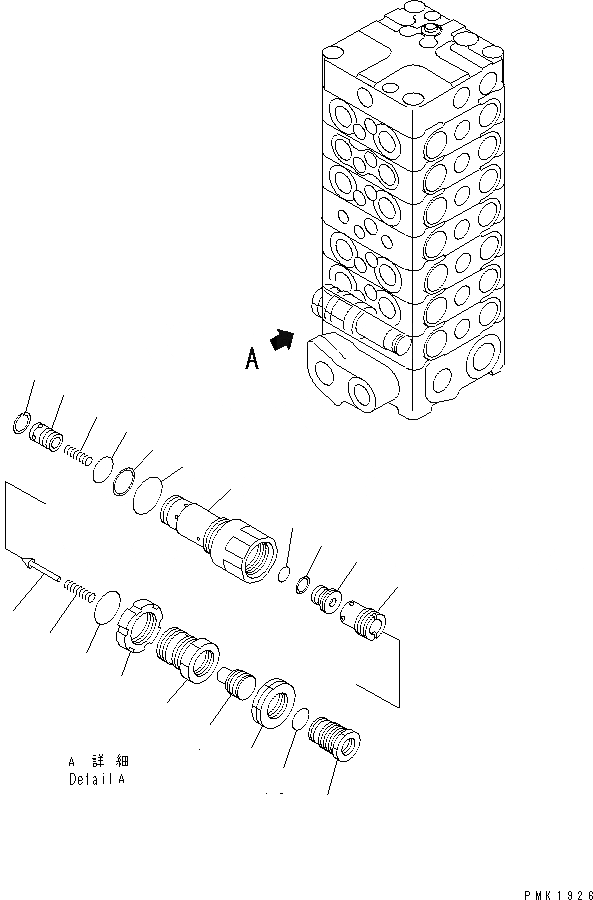 A

A 詳細
Detail A

PMK1926