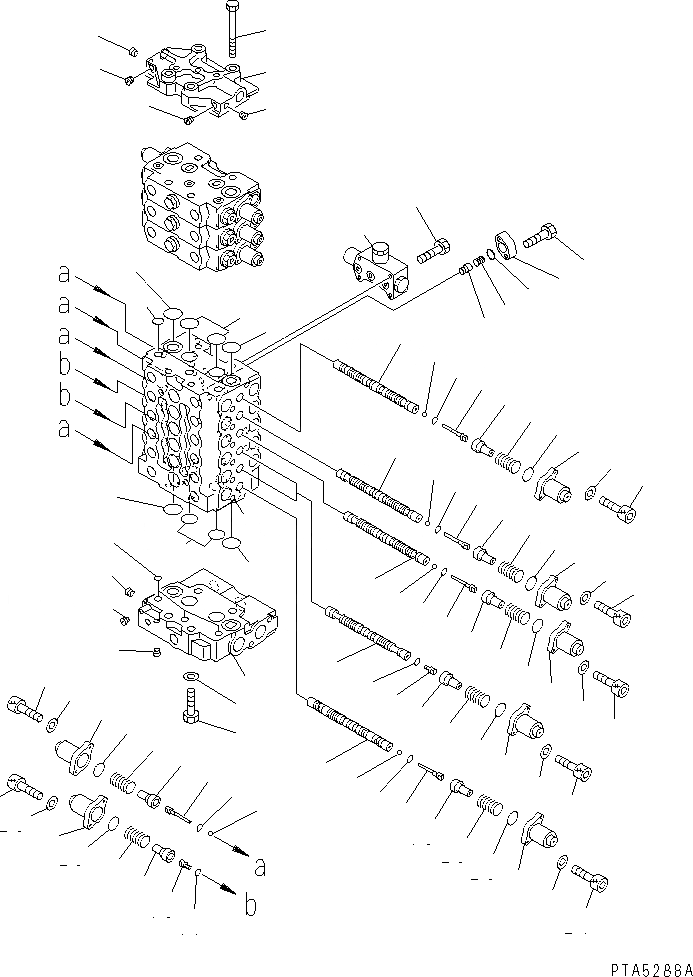 a
a
a
b
b
a
a
b
PTA5288A