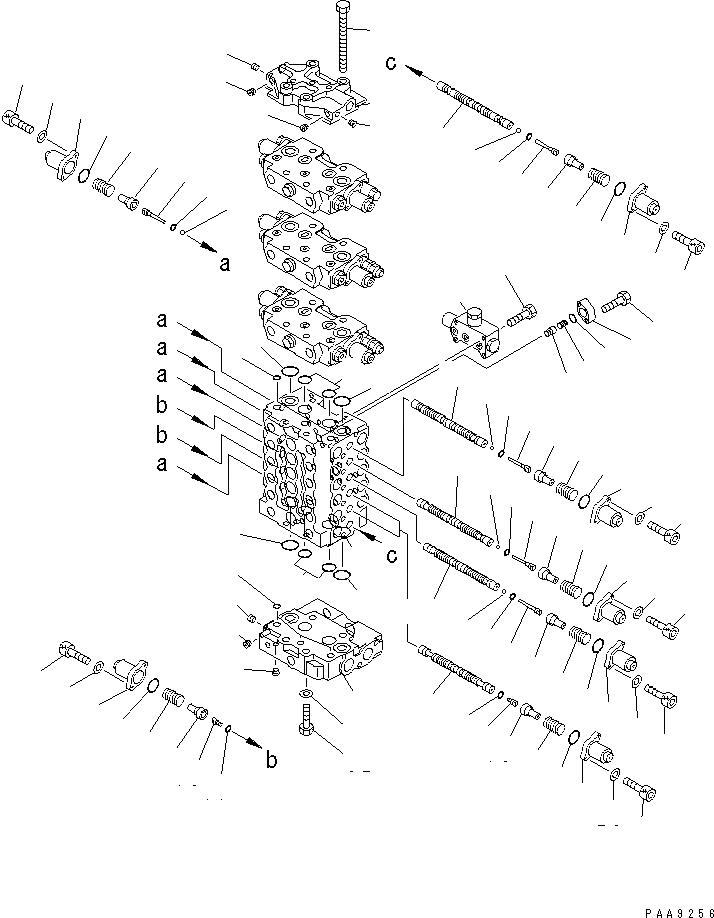 c
a
a
a
a
b
b
a
c
b
PAA9256