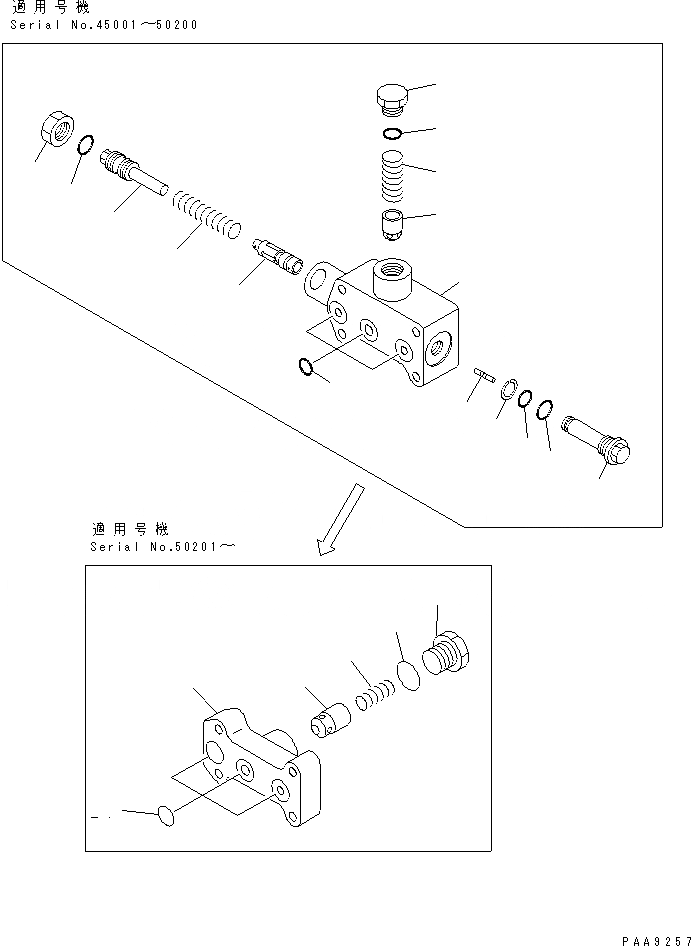 適用号機
Serial No.45001～50200

適用号機
Serial No.50201～

PAA9257