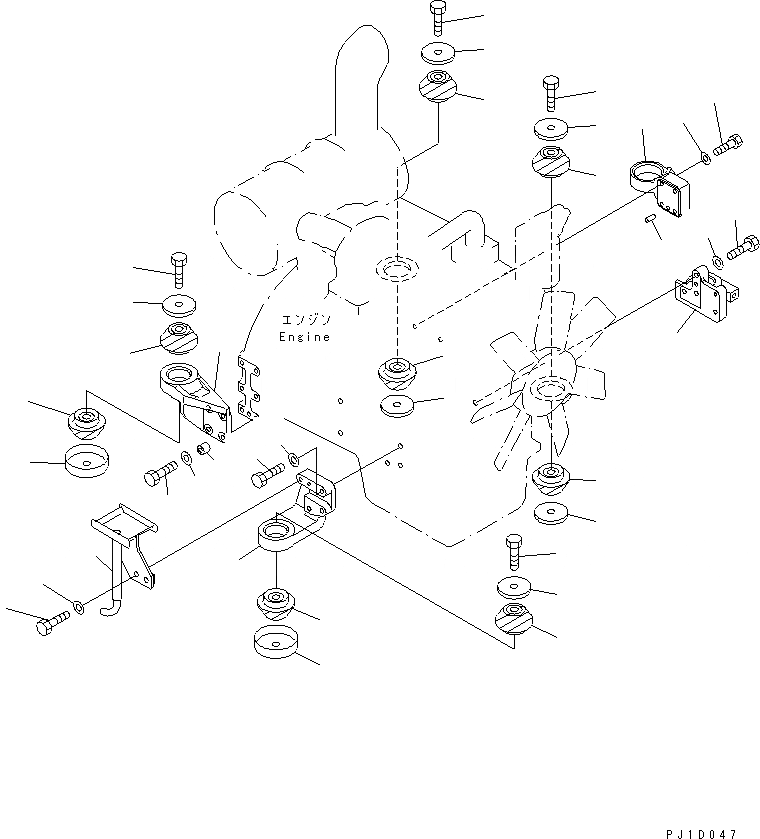 エンジン
Engine

PJ1D047