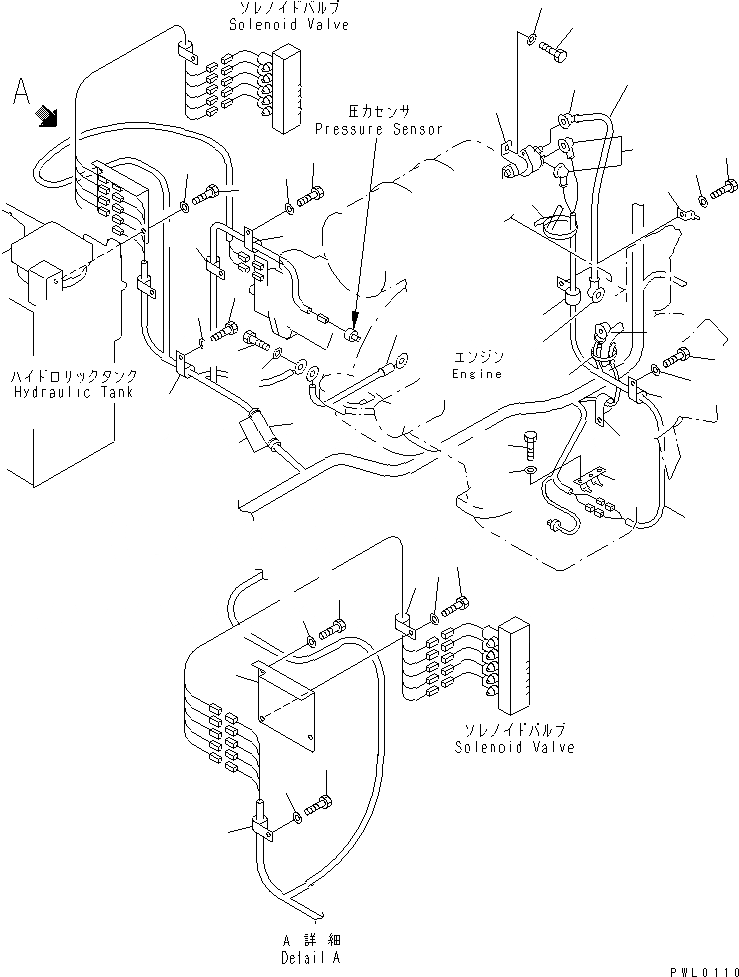 ソレノイドバルブ
Solenoid Valve

A

圧力センサ
Pressure Sensor

ハイドロリックタンク
Hydraulic Tank

エンジン
Engine

ソレノイドバルブ
Solenoid Valve

A 詳細
Detail A

PWL0110