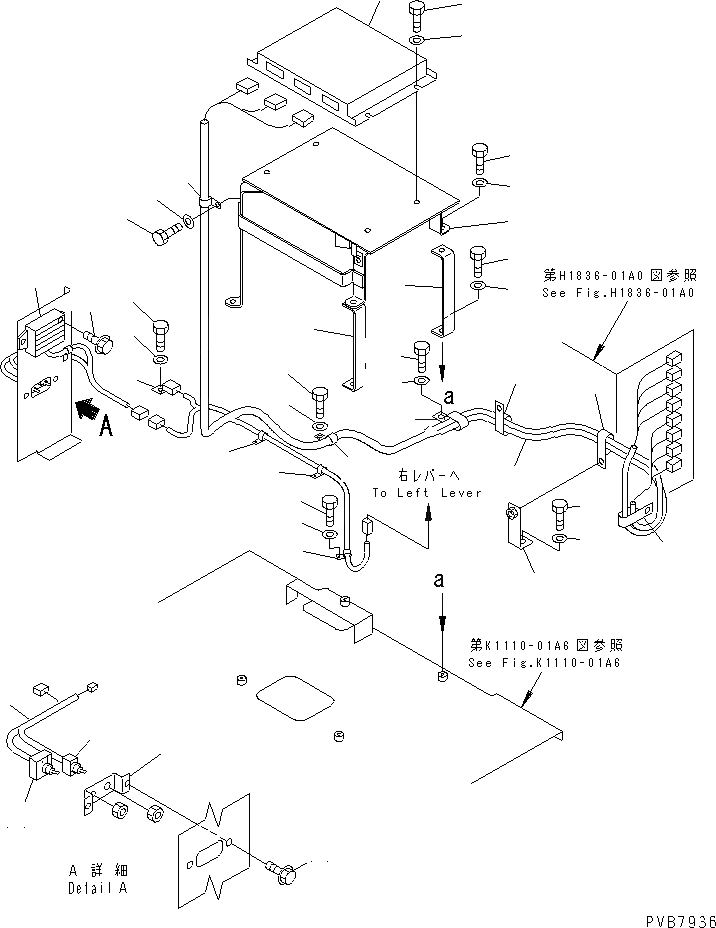 第H1836-01A0図参照
See Fig.H1836-01A0

A

a

右レバーへ
To Left Lever

a

第K1110-01A6図参照
See Fig.K1110-01A6

A 詳細
Detail A

PVB7936