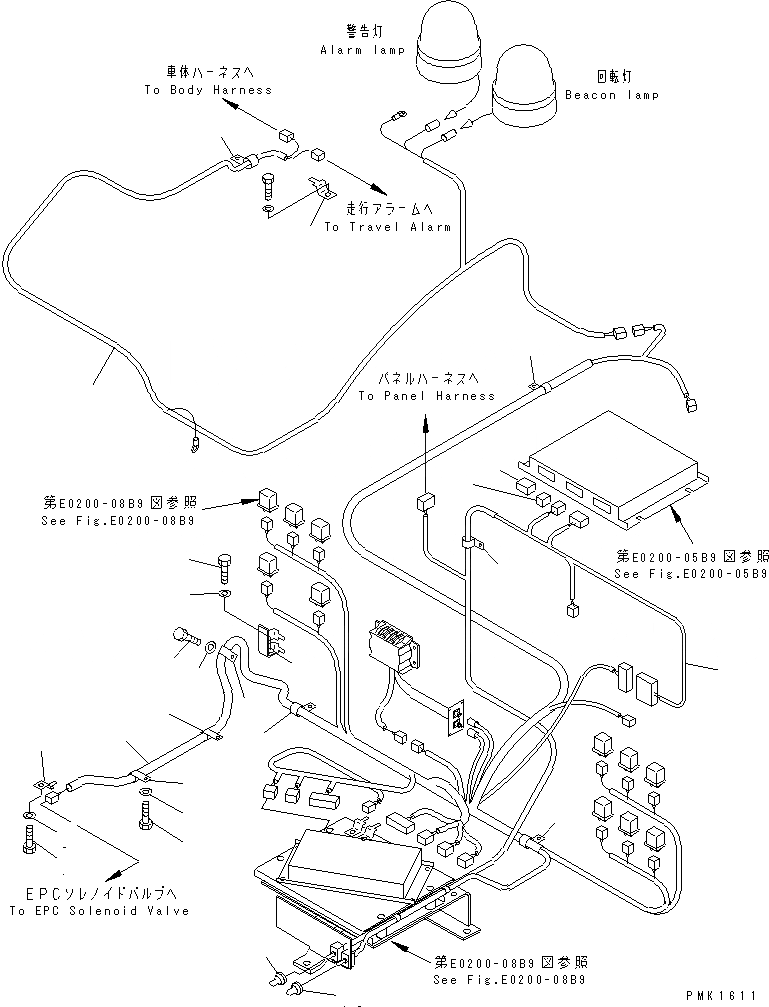 警告灯
Alarm lamp

回転灯
Beacon lamp

車体ハーネスへ
To Body Harness

走行アラームへ
To Travel Alarm

パネルハーネスへ
To Panel Harness

第E0200-08B9図参照
See Fig.E0200-08B9

第E0200-05B9図参照
See Fig.E0200-05B9

EPCソレノイドバルブへ
To EPC Solenoid Valve

第E0200-08B9図参照
See Fig.E0200-08B9

PMK1611