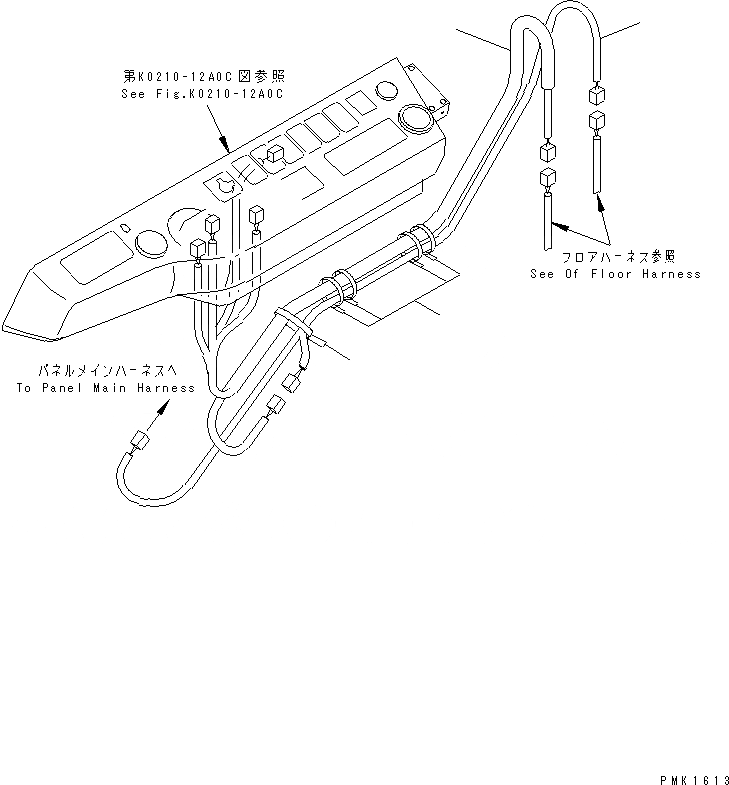 第K0210-12A0C図参照
See Fig.K0210-12A0C

フロアハーネス参照
See Of Floor Harness

パネルメインハーネスへ
To Panel Main Harness

PMK1613