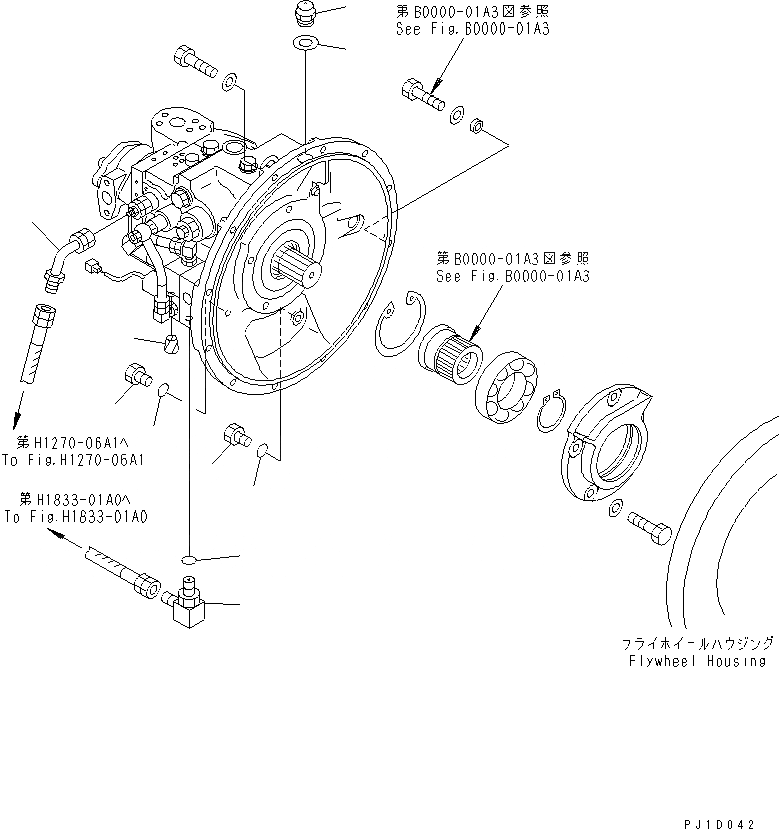 第B0000-01A3図参照
See Fig.B0000-01A3

第B0000-01A3図参照
See Fig.B0000-01A3

第H1270-06A1へ
To Fig.H1270-06A1

第H1833-01A0へ
To Fig.H1833-01A0

フライホイールハウジング
Flywheel Housing

PJ1D042