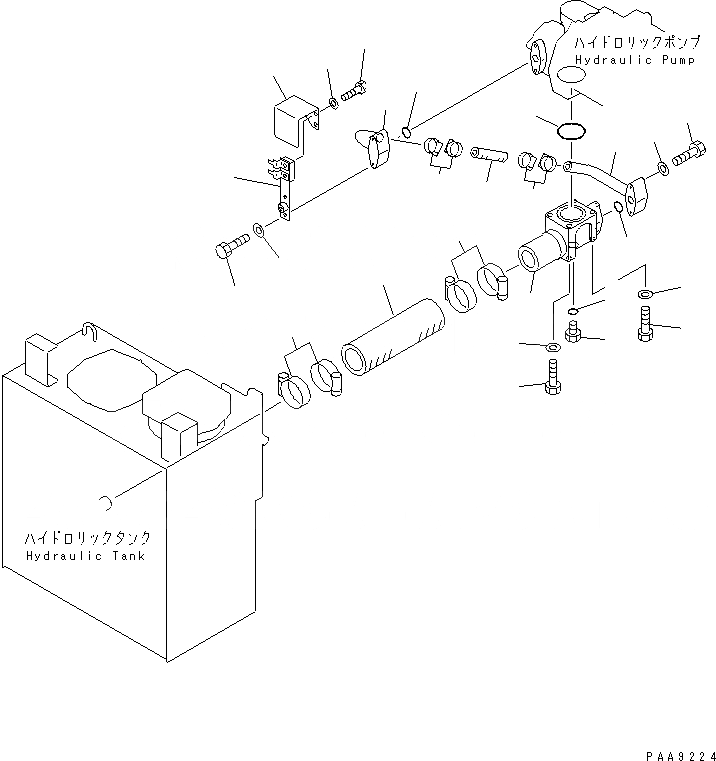 ハイドロリックポンプ
Hydraulic Pump

ハイドロリックタンク
Hydraulic Tank

PAA9224