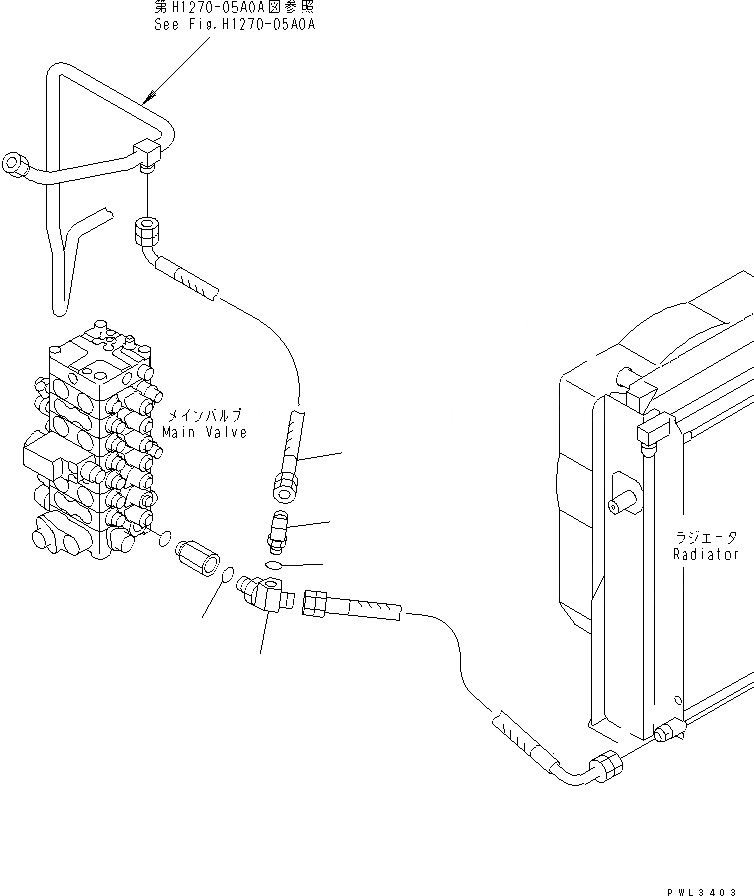 第H1270-05A0A図参照
See Fig.H1270-05A0A

メインバルブ
Main Valve

ラジエータ
Radiator

PWL3403