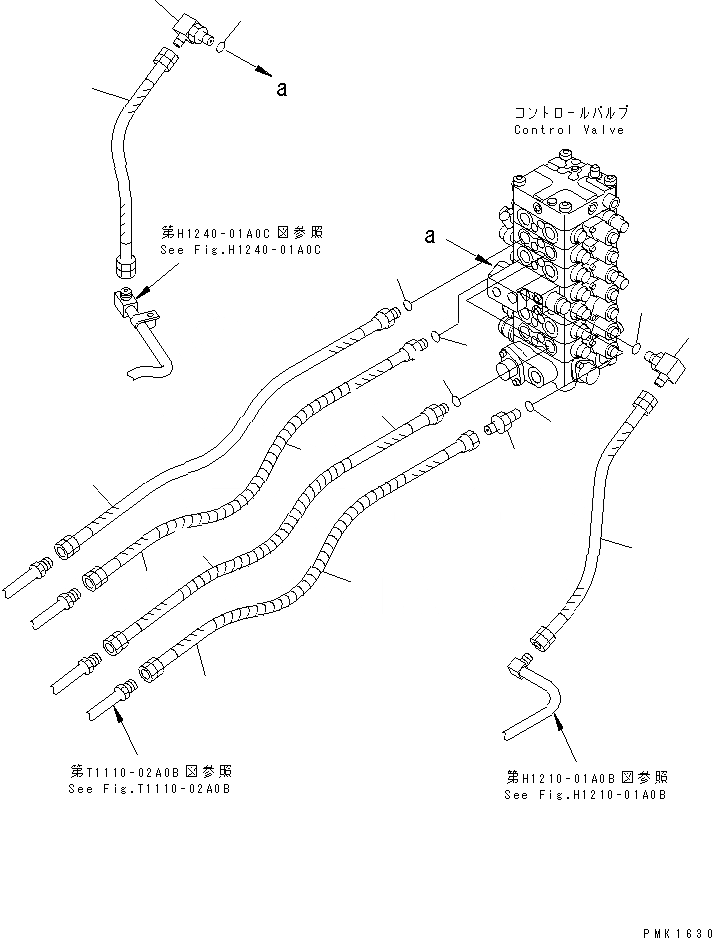 a

コントロールバルブ
Control Valve

第H1240-01A0C図参照
See Fig.H1240-01A0C

a

第T1110-02A0B図参照
See Fig.T1110-02A0B

第H1210-01A0B図参照
See Fig.H1210-01A0B

PMK1630