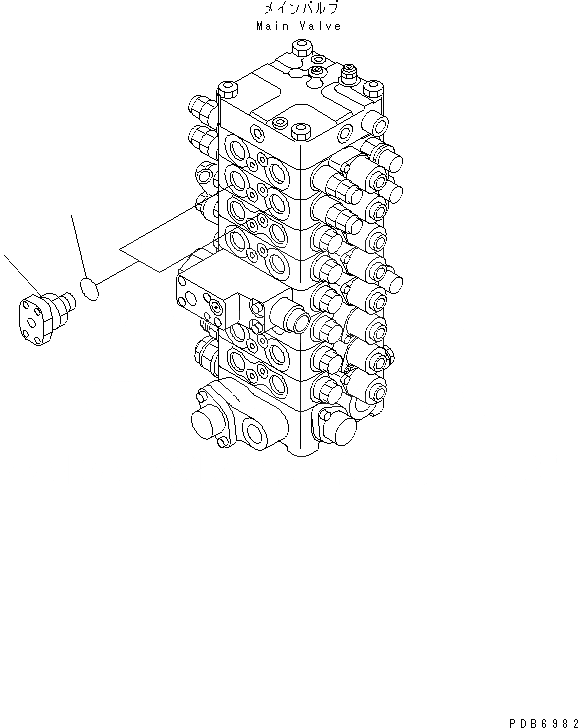 メインバルブ
Main Valve

PDB6982