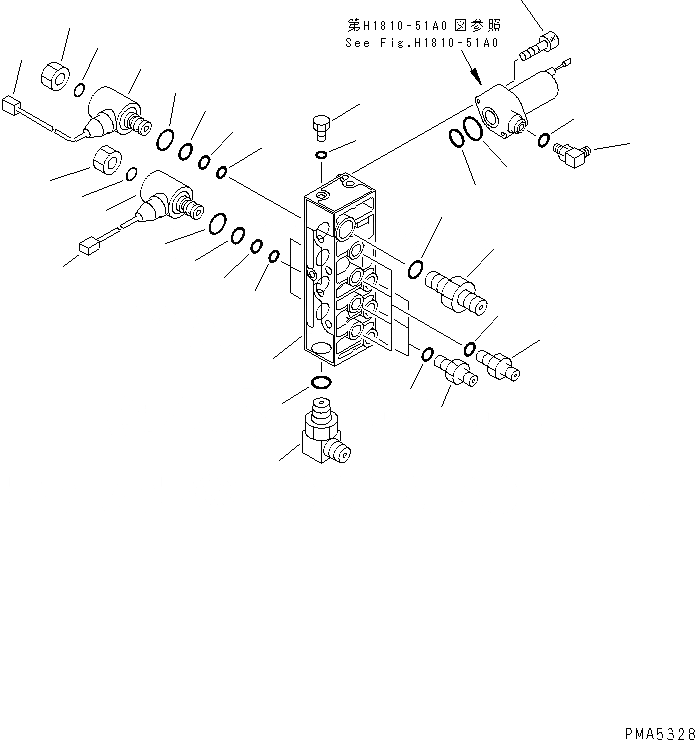 第H1810-51A0図参照
See Fig.H1810-51A0

PMA5328